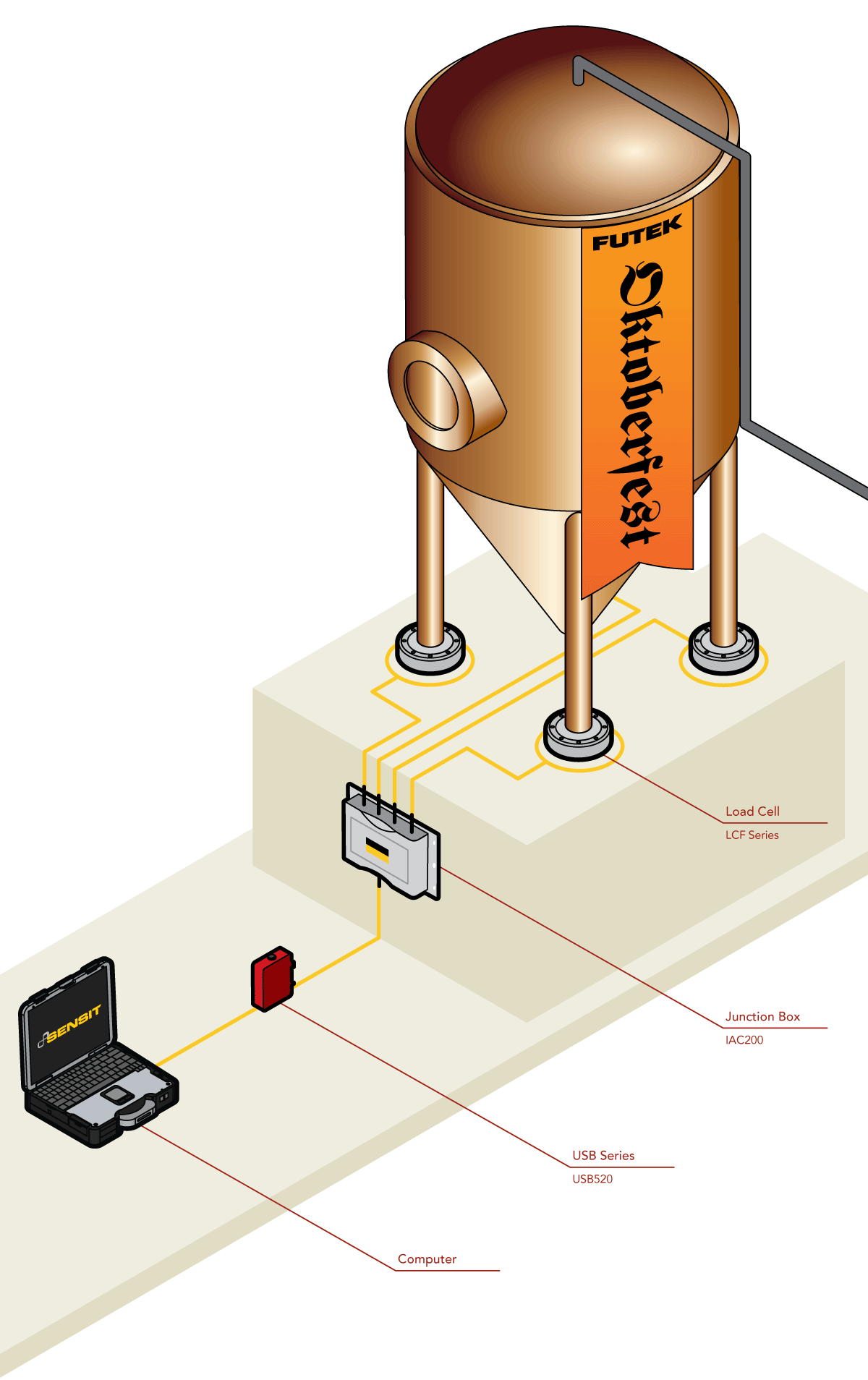 FUTEK
Oktoberfest

Load Cell
LCF Series

Junction Box
IAC200

SENSIT

USB Series
USB520

Computer