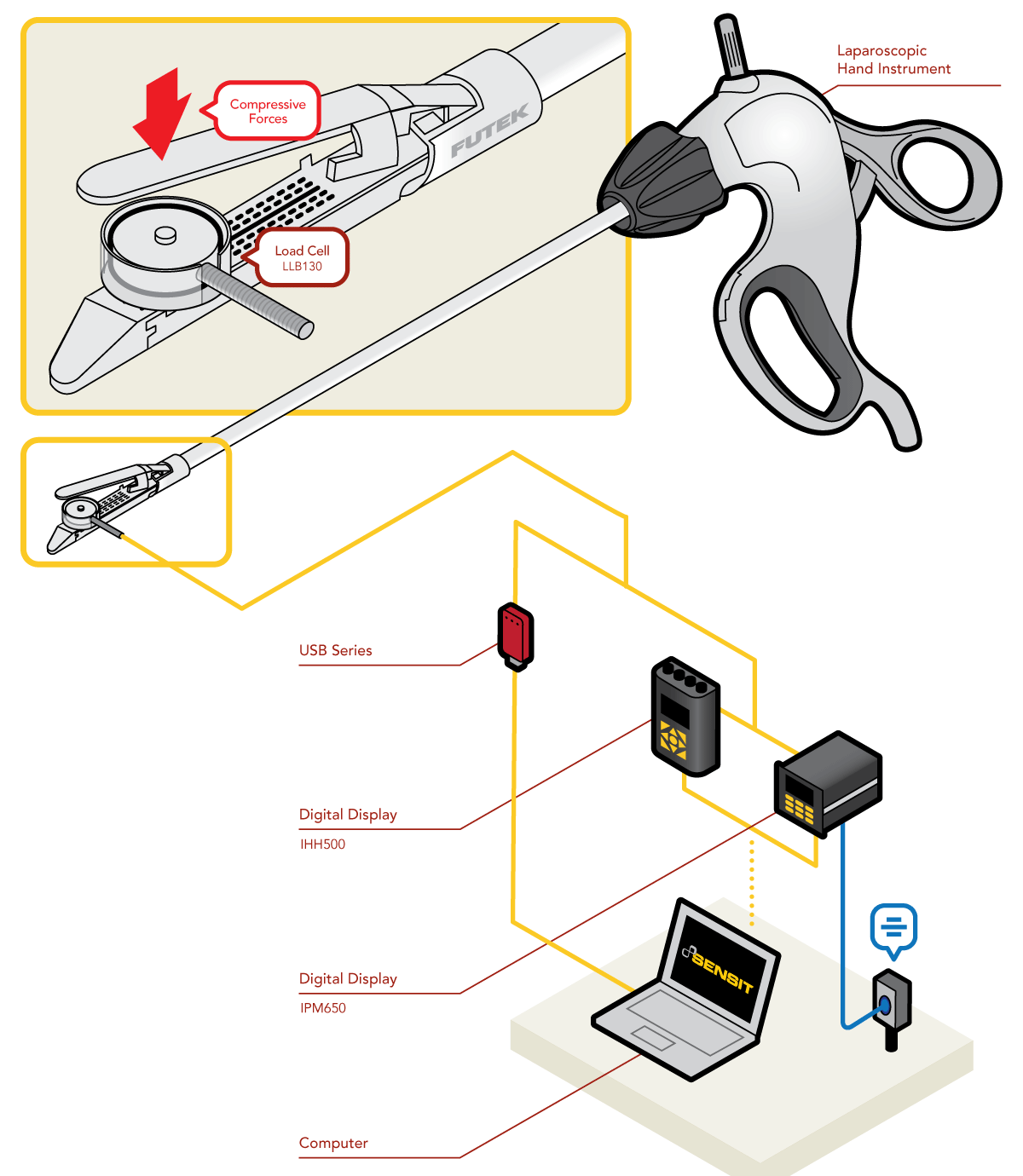 Compressive Forces

FUTEK

Load Cell
LLB130

Laparoscopic Hand Instrument

USB Series

Digital Display
IHH500

Digital Display
IPM650

SENSIT

Computer